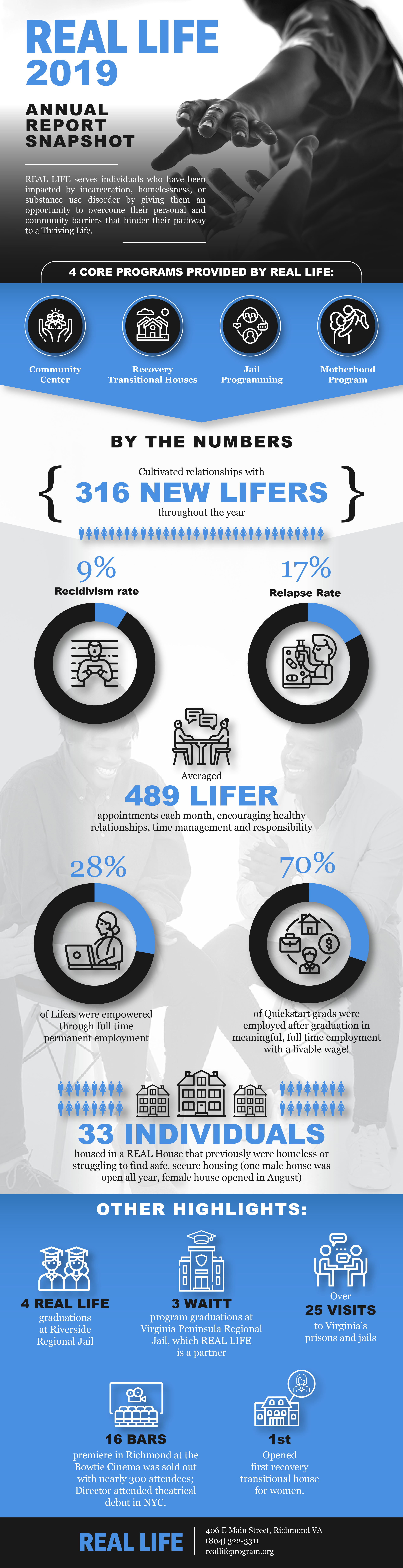 REAL LIFE 2019

ANNUAL REPORT SNAPSHOT

REAL LIFE serves individuals who have been impacted by incarceration, homelessness, or substance use disorder by giving them an opportunity to overcome their personal and community barriers that hinder their pathway to a Thriving Life.

4 CORE PROGRAMS PROVIDED BY REAL LIFE:

Community Center

Recovery Transitional Houses

Jail Programming

Motherhood Program

BY THE NUMBERS

Cultivated relationships with
316 NEW LIFERS
throughout the year

9%
Recidivism rate

17%
Relapse Rate

Averaged
489 LIFER
appointments each month, encouraging healthy relationships, time management and responsibility

28%
of Lifers were empowered through full time permanent employment

70%
of Quickstart grads were employed after graduation in meaningful, full time employment with a livable wage!

33 INDIVIDUALS
housed in a REAL House that previously were homeless or struggling to find safe, secure housing (one male house was open all year, female house opened in August)

OTHER HIGHLIGHTS:

4 REAL LIFE
graduations at Riverside Regional Jail

3 WAITT
program graduations at Virginia Peninsula Regional Jail, which REAL LIFE is a partner

Over
25 VISITS
to Virginia's prisons and jails

16 BARS
premiere in Richmond at the Bowtie Cinema was sold out with nearly 300 attendees; Director attended theatrical debut in NYC.

1st
Opened first recovery transitional house for women.

REAL LIFE
406 E Main Street, Richmond VA
(804) 322-3311
reallifeprogram.org